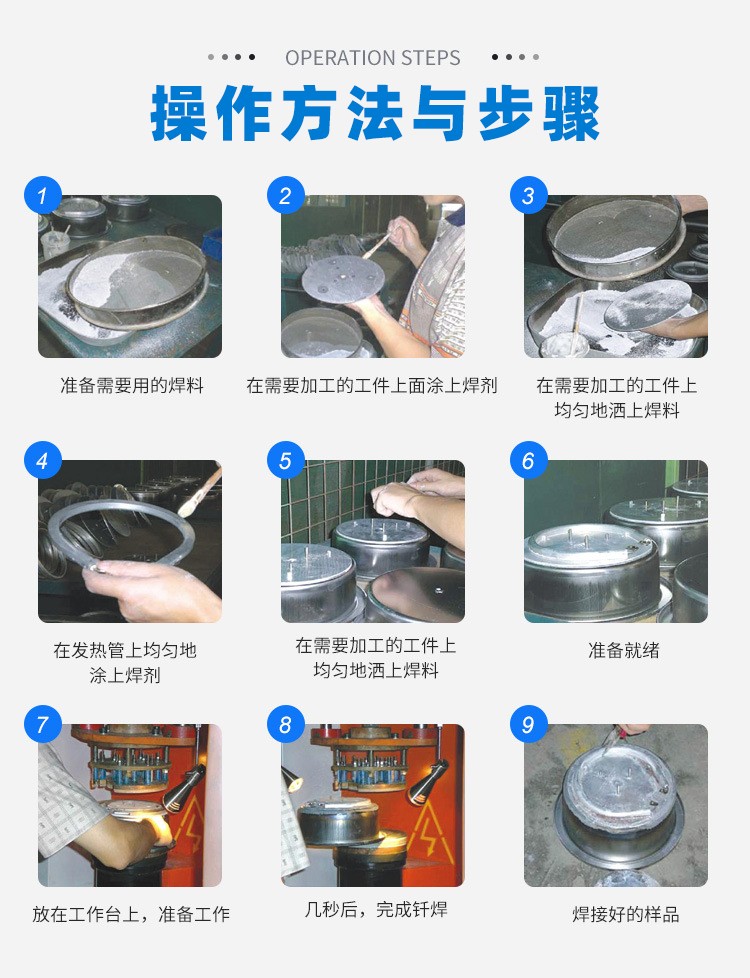 OPERATION STEPS

操作方法与步骤

1
准备需要用的焊料

2
在需要加工的工件上面涂上焊剂

3
在需要加工的工件上均匀地洒上焊料

4
在发热管上均匀地涂上焊剂

5
在需要加工的工件上均匀地洒上焊料

6
准备就绪

7
放在工作台上，准备工作

8
几秒后，完成钎焊

9
焊接好的样品